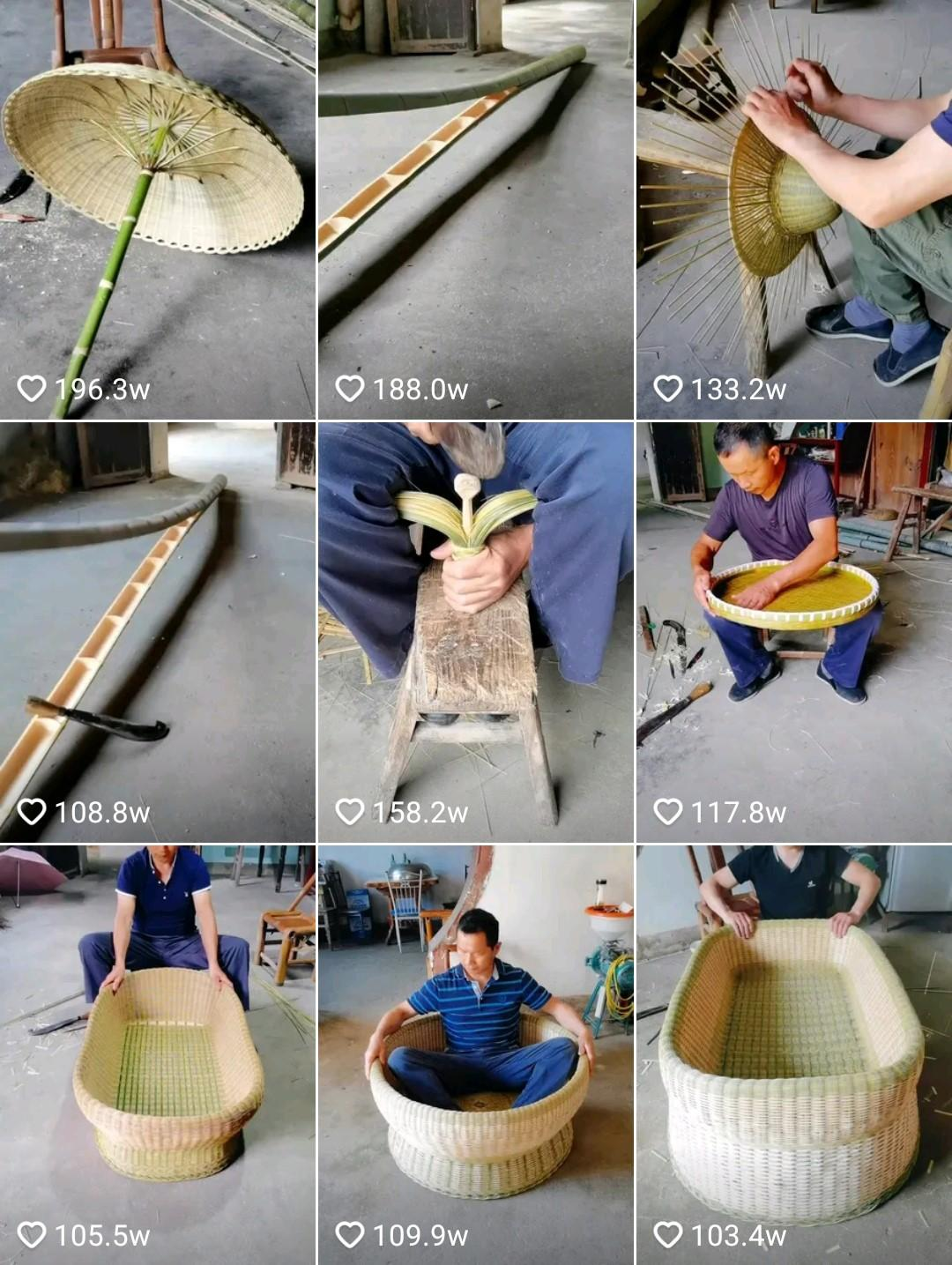 196.3w

188.0w

133.2w

108.8w

158.2w

117.8w

105.5w

109.9w

103.4w